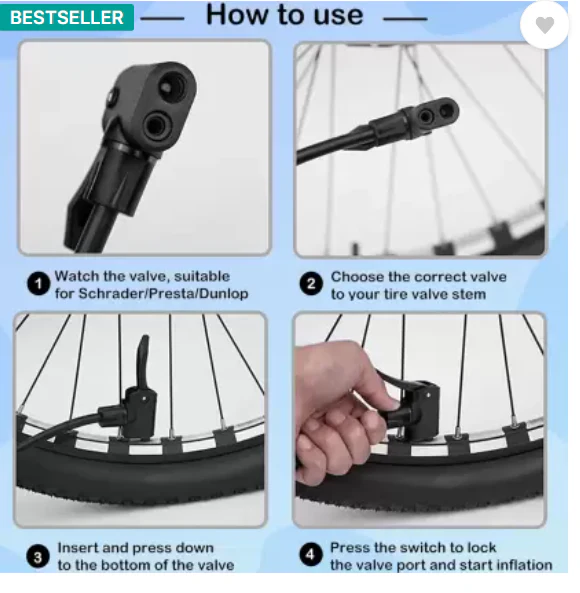 BESTSELLER

How to use

1 Watch the valve, suitable for Schrader/Presta/Dunlop

2 Choose the correct valve to your tire valve stem

3 Insert and press down to the bottom of the valve

4 Press the switch to lock the valve port and start inflation