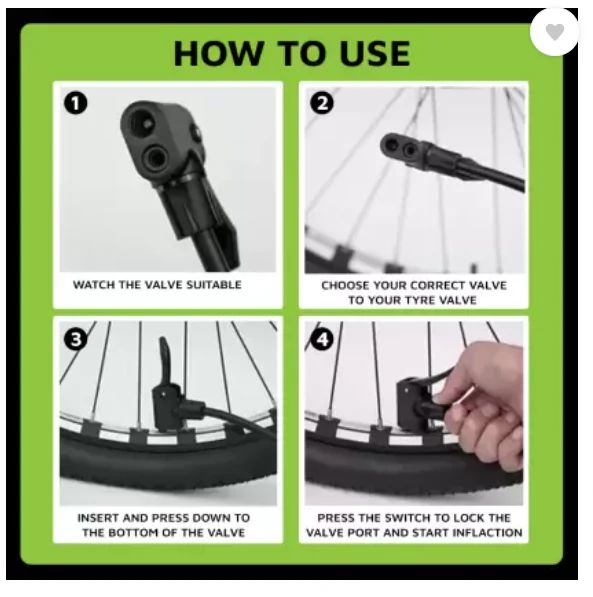 HOW TO USE

1
WATCH THE VALVE SUITABLE

2
CHOOSE YOUR CORRECT VALVE TO YOUR TYRE VALVE

3
INSERT AND PRESS DOWN TO THE BOTTOM OF THE VALVE

4
PRESS THE SWITCH TO LOCK THE VALVE PORT AND START INFLACTION